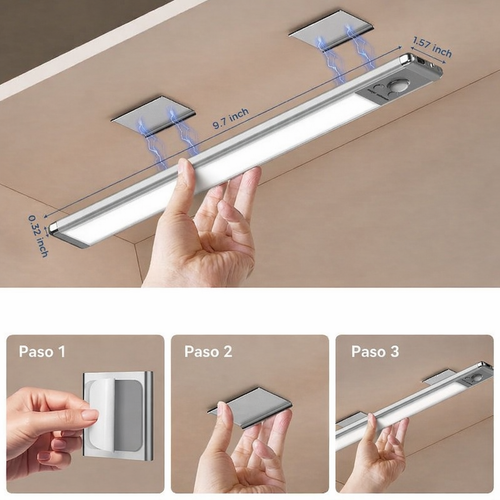 1.57 inch

9.7 inch

0.32 inch

Paso 1

Paso 2

Paso 3