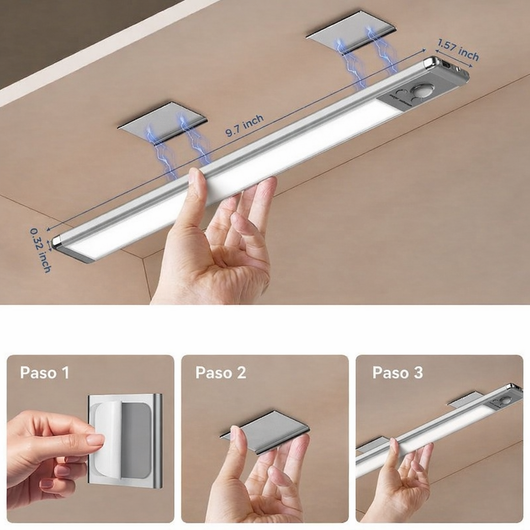 1.57 inch

9.7 inch

0.32 inch

Paso 1

Paso 2

Paso 3